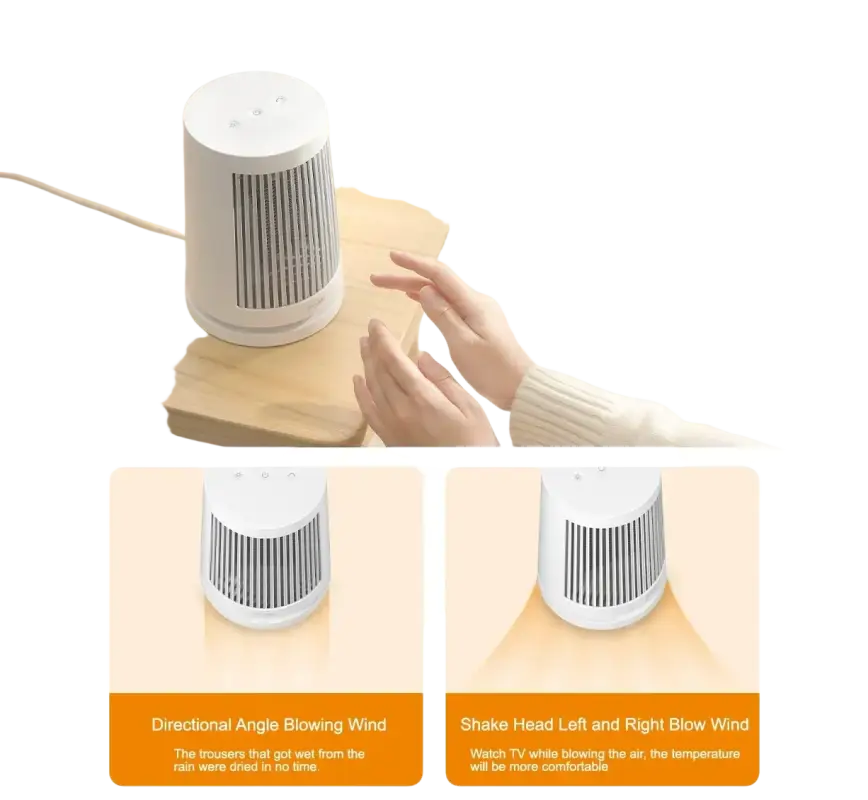 Directional Angle Blowing Wind

The trousers that got wet from the rain were dried in no time.

Shake Head Left and Right Blow Wind

Watch TV while blowing the air, the temperature will be more comfortable